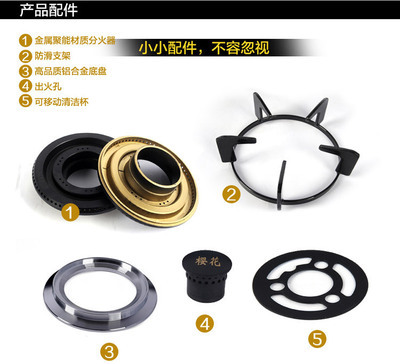 产品配件

1 金属聚能材质分火器
2 防滑支架
3 高品质铝合金底盘
4 出火孔
5 可移动清洁杯

小小配件，不容忽视

1

2

樱花

3

4

5